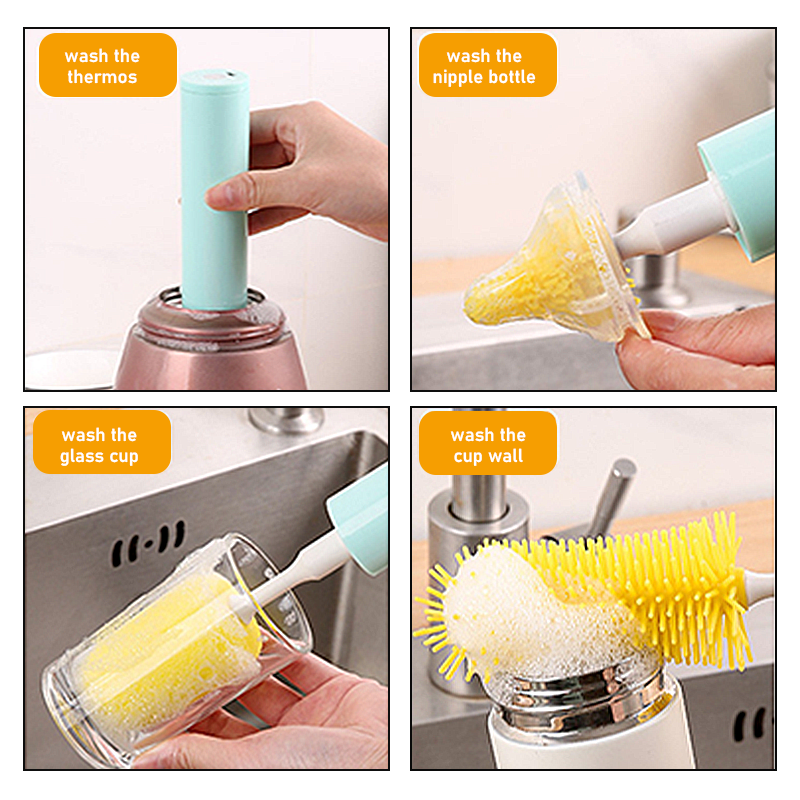 wash the thermos

wash the nipple bottle

wash the glass cup

wash the cup wall